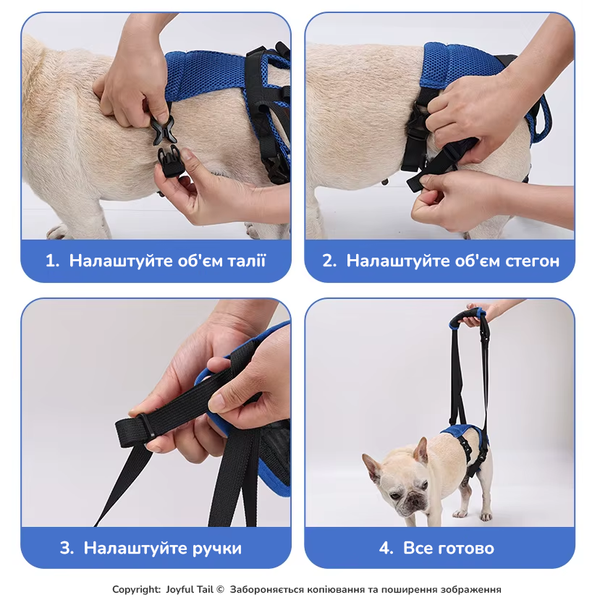 1. Налаштуйте об'єм талії

2. Налаштуйте об'єм стегон

3. Налаштуйте ручки

4. Все готово

Copyright: Joyful Tail © Забороняється копіювання та поширення зображення