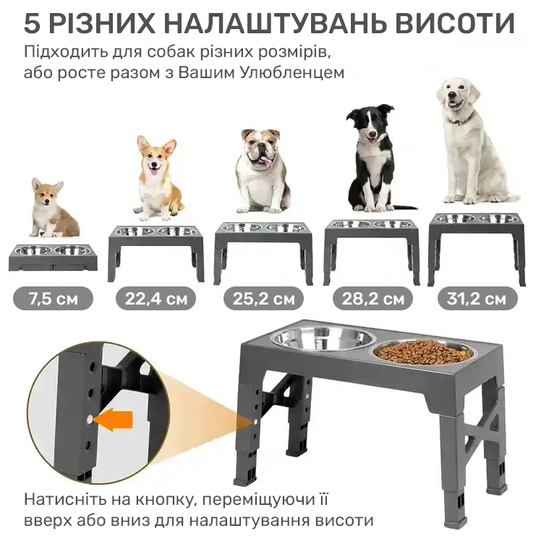 5 РІЗНИХ НАЛАШТУВАНЬ ВИСОТИ
Підходить для собак різних розмірів, або росте разом з Вашим Улюбленцем

7,5 см
22,4 см
25,2 см
28,2 см
31,2 см

Натисніть на кнопку, переміщуючи її вверх або вниз для налаштування висоти